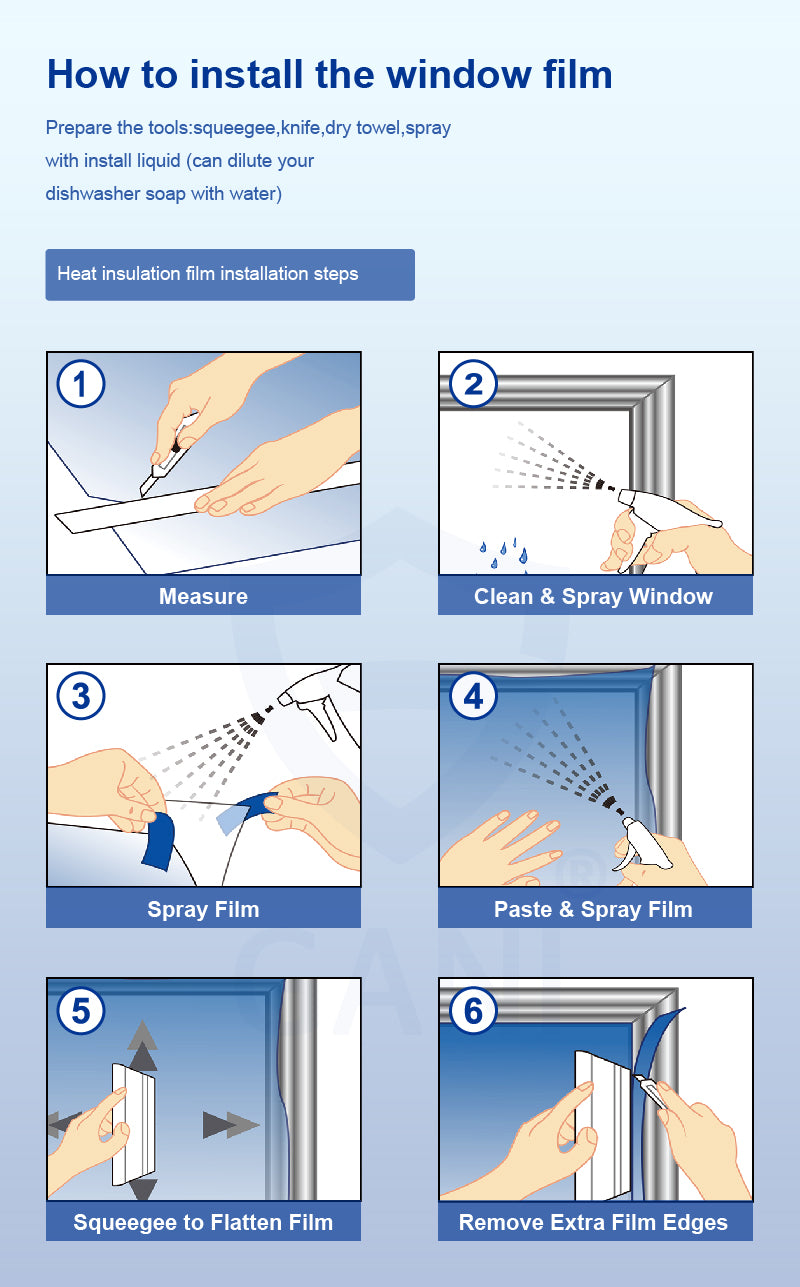 How to install the window film

Prepare the tools:squeegee,knife,dry towel,spray with install liquid (can dilute your dishwasher soap with water)

Heat insulation film installation steps

1

Measure

2

Clean & Spray Window

3

Spray Film

4

Paste & Spray Film

5

Squeegee to Flatten Film

6

Remove Extra Film Edges